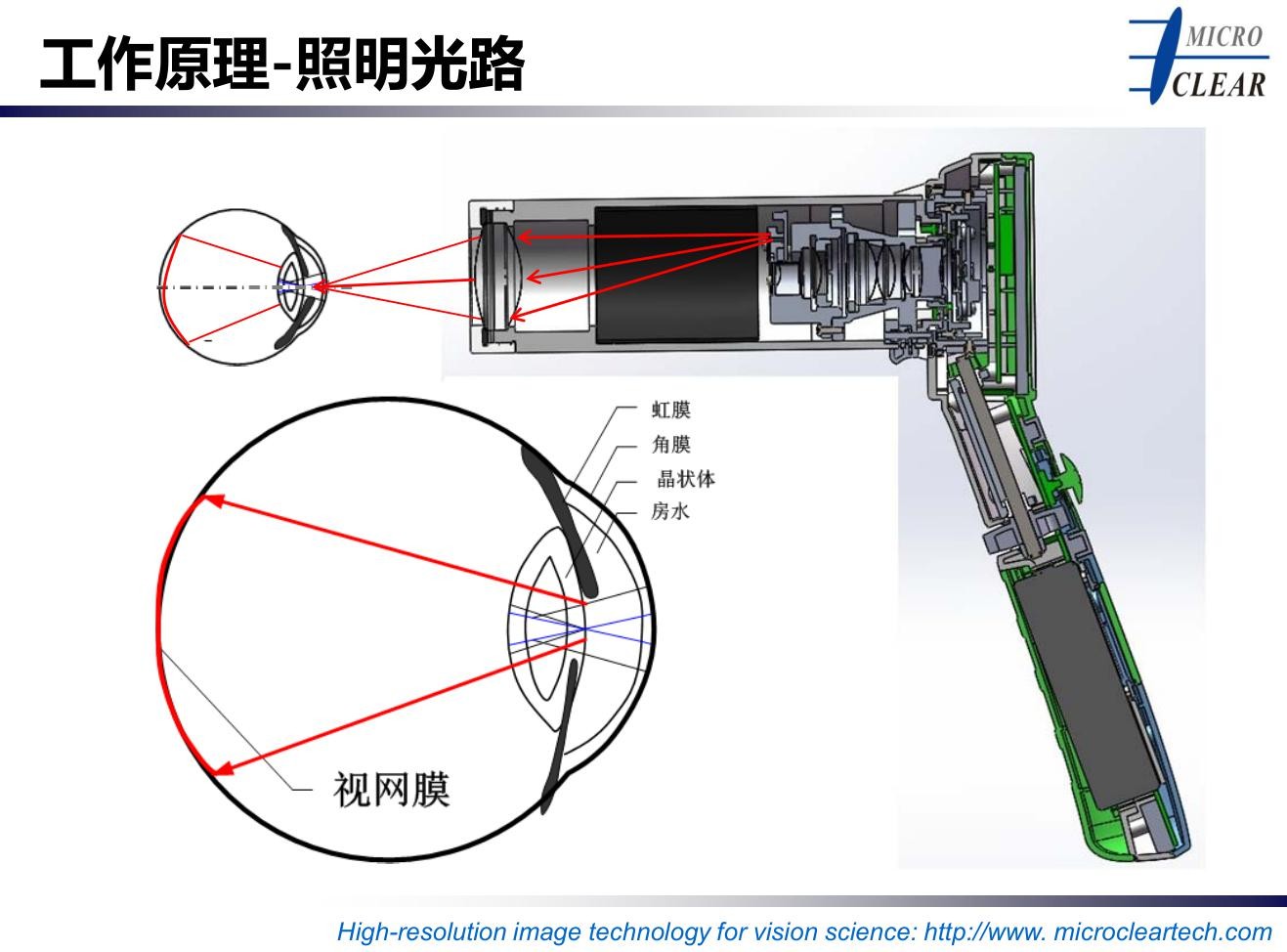 工作原理-照明光路

MICRO
CLEAR

虹膜
角膜
晶状体
房水

视网膜

High-resolution image technology for vision science: http://www. microcleartech.com